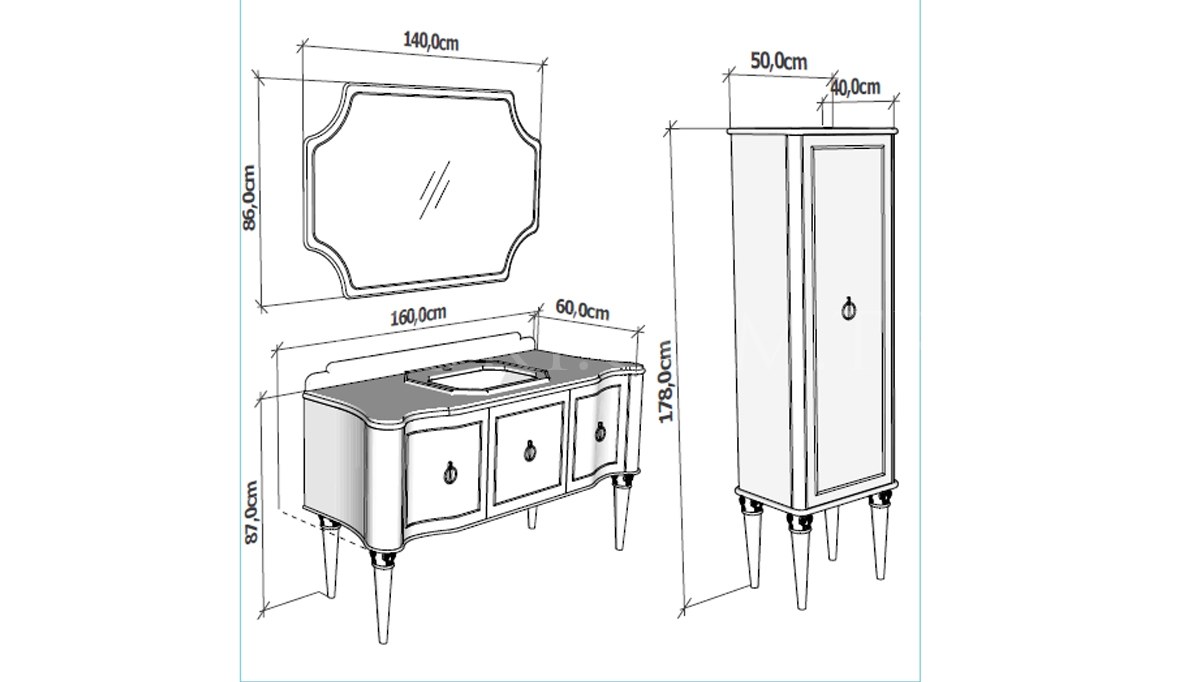 140,0cm

86,0cm

160,0cm

60,0cm

87,0cm

50,0cm

40,0cm

178,0cm